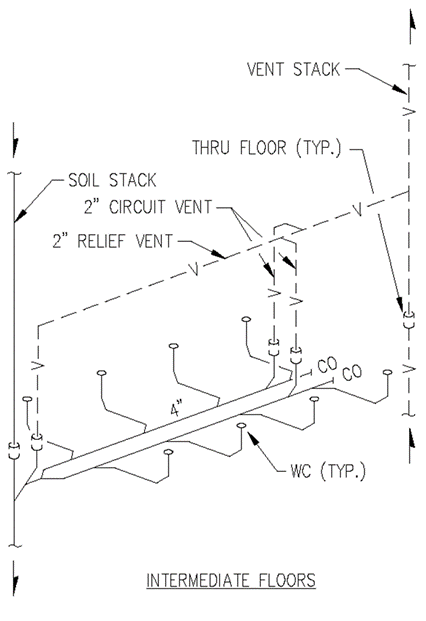 VENT STACK

THRU FLOOR (TYP.)

SOIL STACK

2" CIRCUIT VENT

2" RELIEF VENT

V

V

V

V

V

V

V

CO

CO

4"

WC (TYP.)

INTERMEDIATE FLOORS