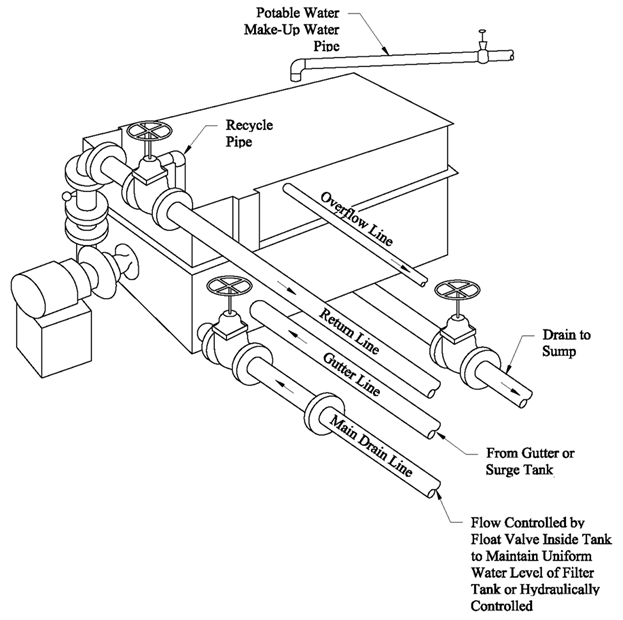 Potable Water Make-Up Water Pipe

Recycle Pipe

Overflow Line

Return Line

Gutter Line

Main Drain Line

Drain to Sump

From Gutter or Surge Tank

Flow Controlled by Float Valve Inside Tank to Maintain Uniform Water Level of Filter Tank or Hydraulically Controlled