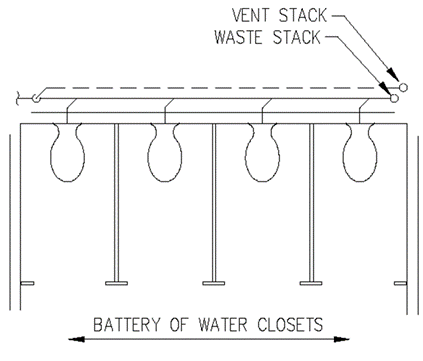 VENT STACK
WASTE STACK

BATTERY OF WATER CLOSETS