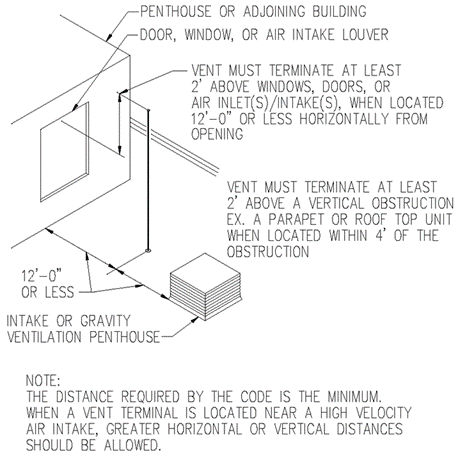 PENTHOUSE OR ADJOINING BUILDING

DOOR, WINDOW, OR AIR INTAKE LOUVER

VENT MUST TERMINATE AT LEAST 2' ABOVE WINDOWS, DOORS, OR AIR INLET(S)/INTAKE(S), WHEN LOCATED 12'-0" OR LESS HORIZONTALLY FROM OPENING

VENT MUST TERMINATE AT LEAST 2' ABOVE A VERTICAL OBSTRUCTION EX. A PARAPET OR ROOF TOP UNIT WHEN LOCATED WITHIN 4' OF THE OBSTRUCTION

12'-0" OR LESS

INTAKE OR GRAVITY VENTILATION PENTHOUSE

NOTE:
THE DISTANCE REQUIRED BY THE CODE IS THE MINIMUM. WHEN A VENT TERMINAL IS LOCATED NEAR A HIGH VELOCITY AIR INTAKE, GREATER HORIZONTAL OR VERTICAL DISTANCES SHOULD BE ALLOWED.