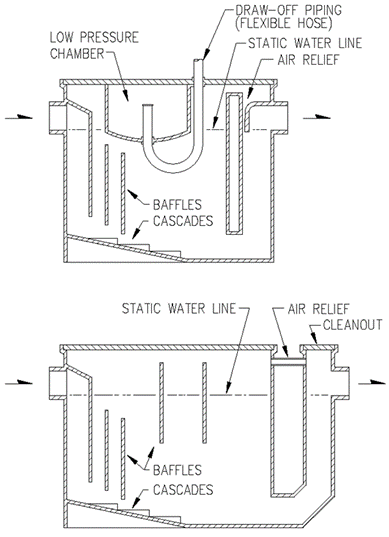 DRAW-OFF PIPING
(FLEXIBLE HOSE)

LOW PRESSURE
CHAMBER

STATIC WATER LINE

AIR RELIEF

BAFFLES

CASCADES

STATIC WATER LINE

AIR RELIEF

CLEANOUT

BAFFLES

CASCADES